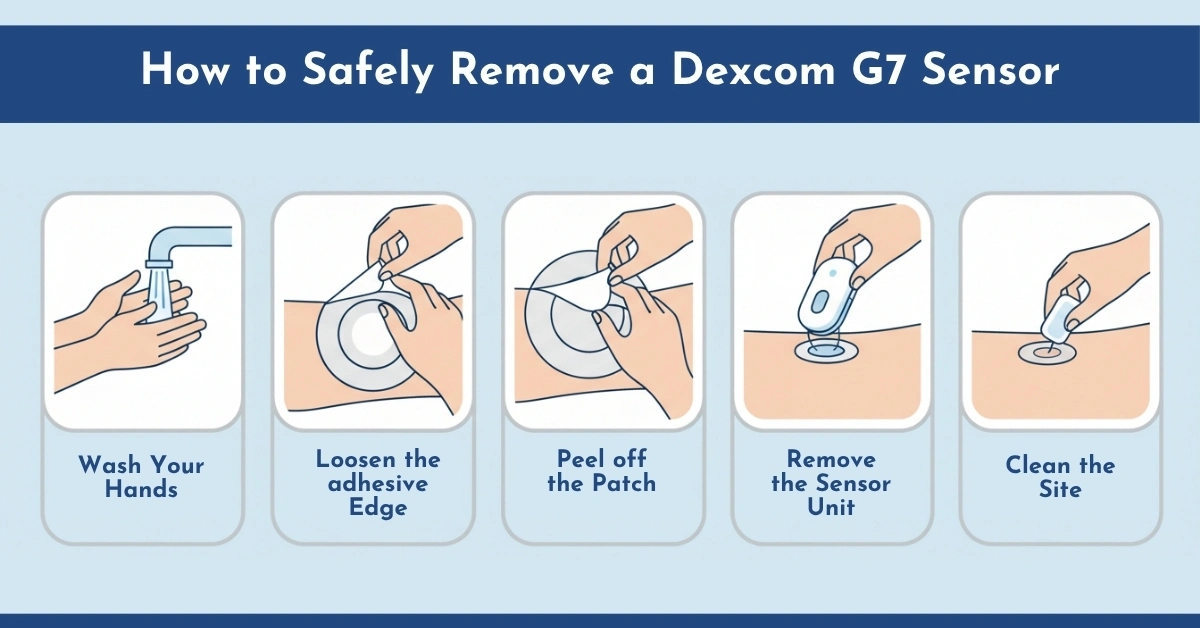 How to Safely Remove a Dexcom G7 Sensor

Wash Your Hands

Loosen the adhesive Edge

Peel off the Patch

Remove the Sensor Unit

Clean the Site